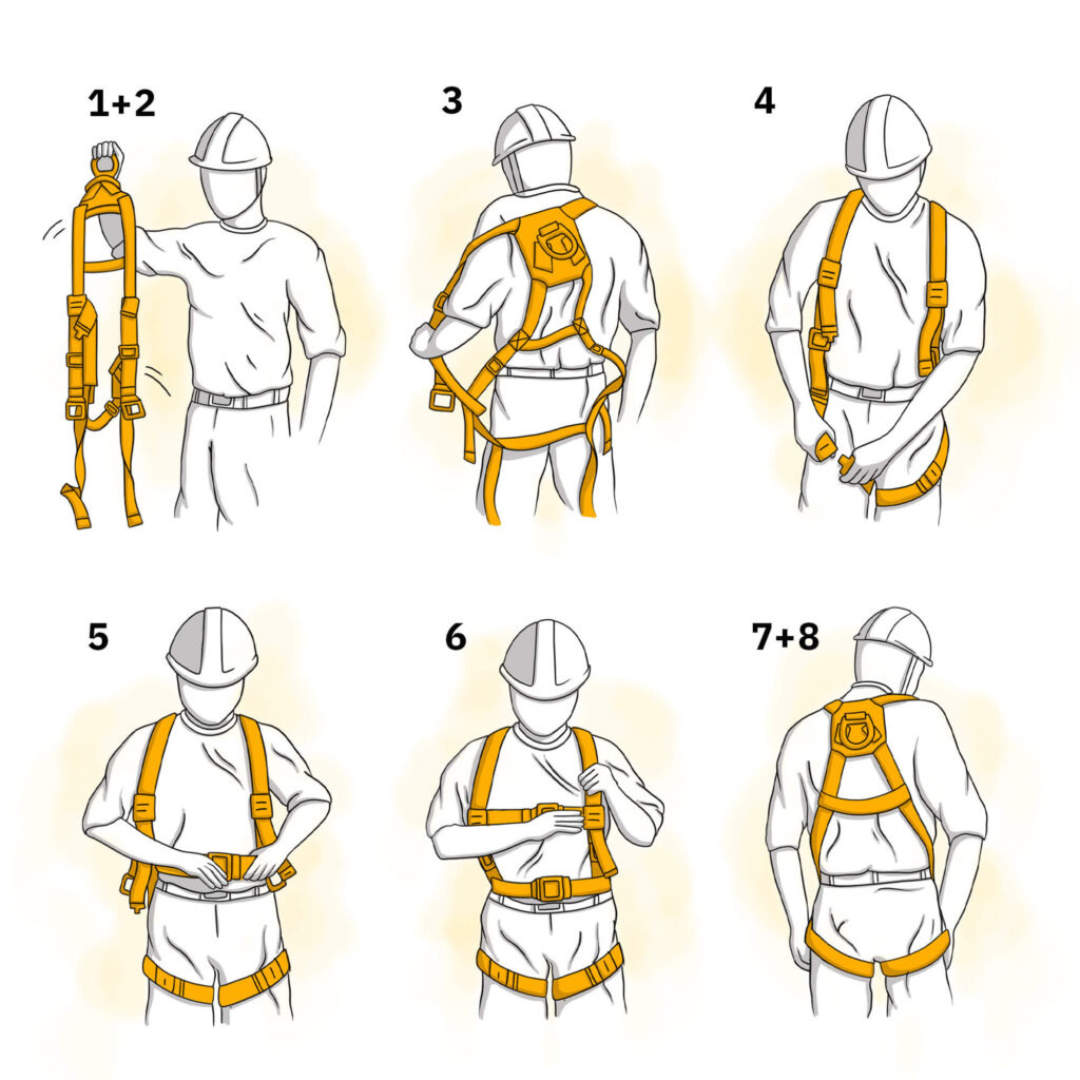 1+2

3

4

5

6

7+8